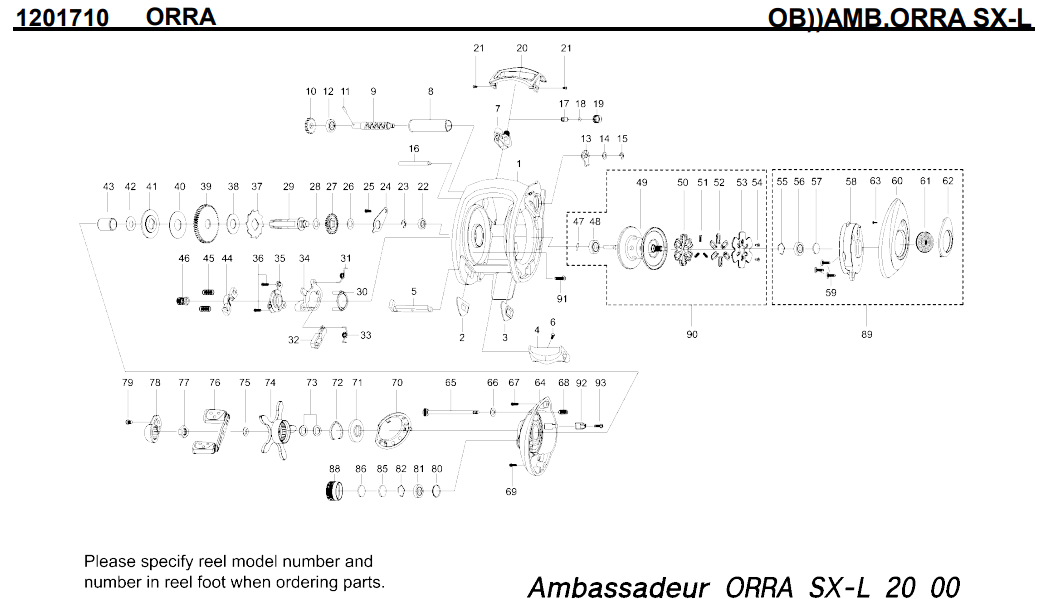 1201710 ORRA

OB))AMB.ORRA SX-L

21 20 21

10 12 11 9 8

7

17 18 19

13 14 15

16

1

43 42 41 40 39 38 37 29 28 27 26 25 24 23 22

49 50 51 52 53 54 55 56 57 58 63 60 61 62

47 48

46 45 44 36 35 34 31

30

5

91

59

32 33

2 3 4 6

90 89

79 78 77 76 75 74 73 72 71 70 65 66 67 64 68 92 93

88 86 85 82 81 80

69

Please specify reel model number and number in reel foot when ordering parts.

Ambassadeur ORRA SX-L 20 00