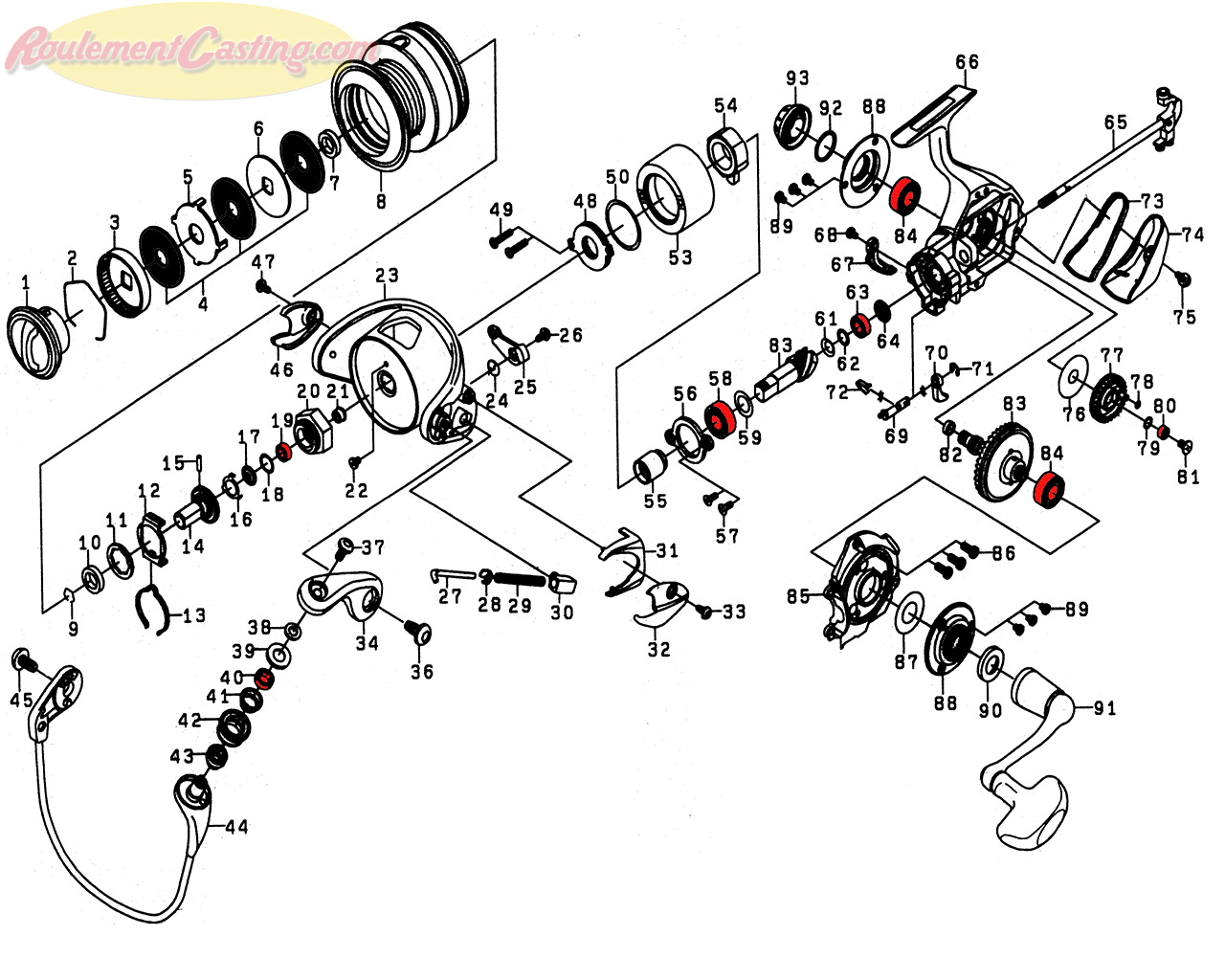 RoulementCasting.com

1
2
3
4
5
6
7
8
9
10
11
12
13
14
15
16
17
18
19
20
21
22
23
24
25
26
27
28
29
30
31
32
33
34
36
37
38
39
40
41
42
43
44
45
46
47
48
49
50
53
54
55
56
57
58
59
61
62
63
64
65
66
67
68
69
70
71
72
73
74
75
76
77
78
79
80
81
82
83
83
84
84
85
86
87
88
88
89
89
90
91
92
93